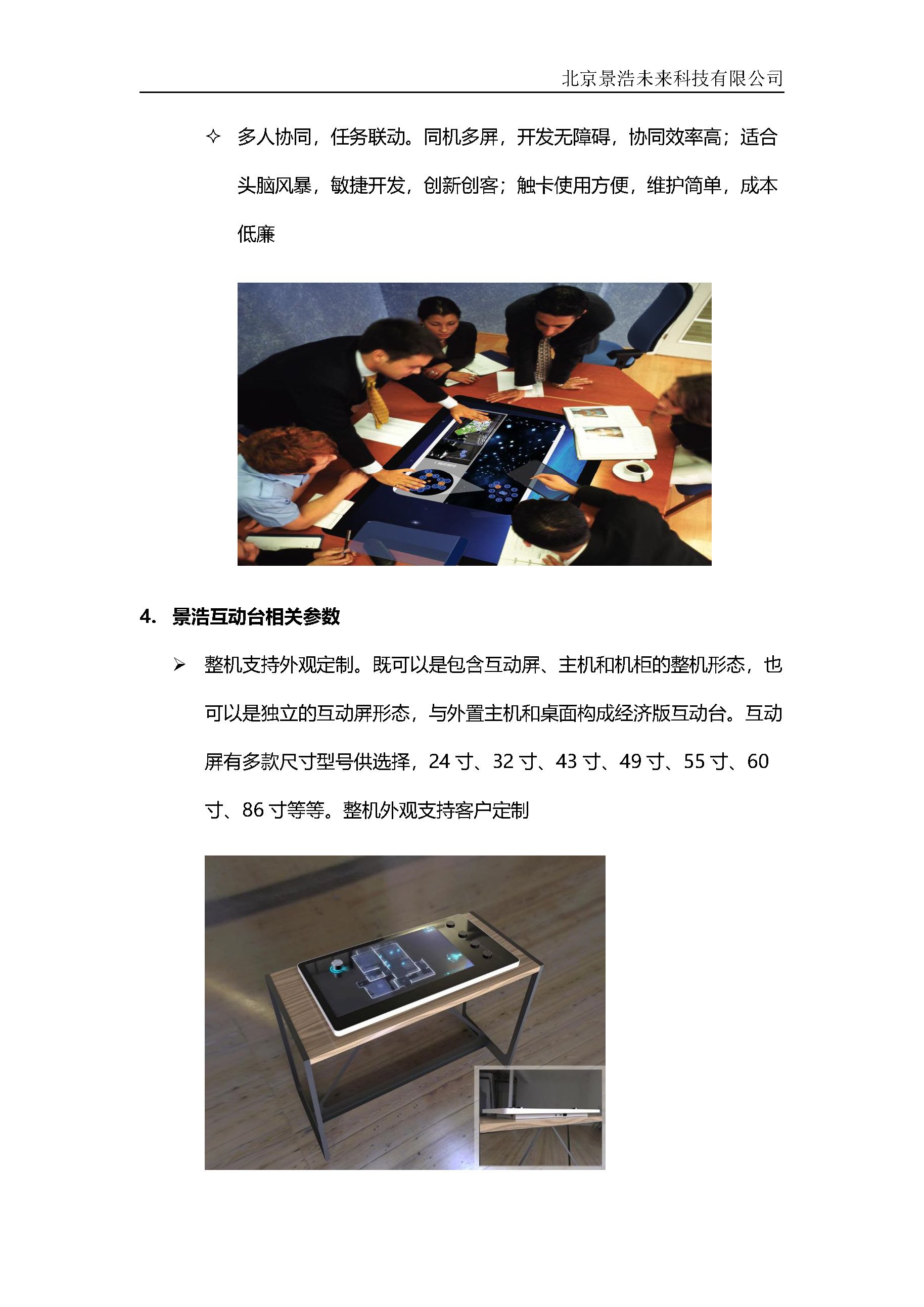 北京景浩未来科技有限公司

✧ 多人协同，任务联动。同机多屏，开发无障碍，协同效率高；适合头脑风暴，敏捷开发，创新创客；触卡使用方便，维护简单，成本低廉

4. 景浩互动台相关参数

➢ 整机支持外观定制。既可以是包含互动屏、主机和机柜的整机形态，也可以是独立的互动屏形态，与外置主机和桌面构成经济版互动台。互动屏有多款尺寸型号供选择，24 寸、32 寸、43 寸、49 寸、55 寸、60 寸、86 寸等等。整机外观支持客户定制